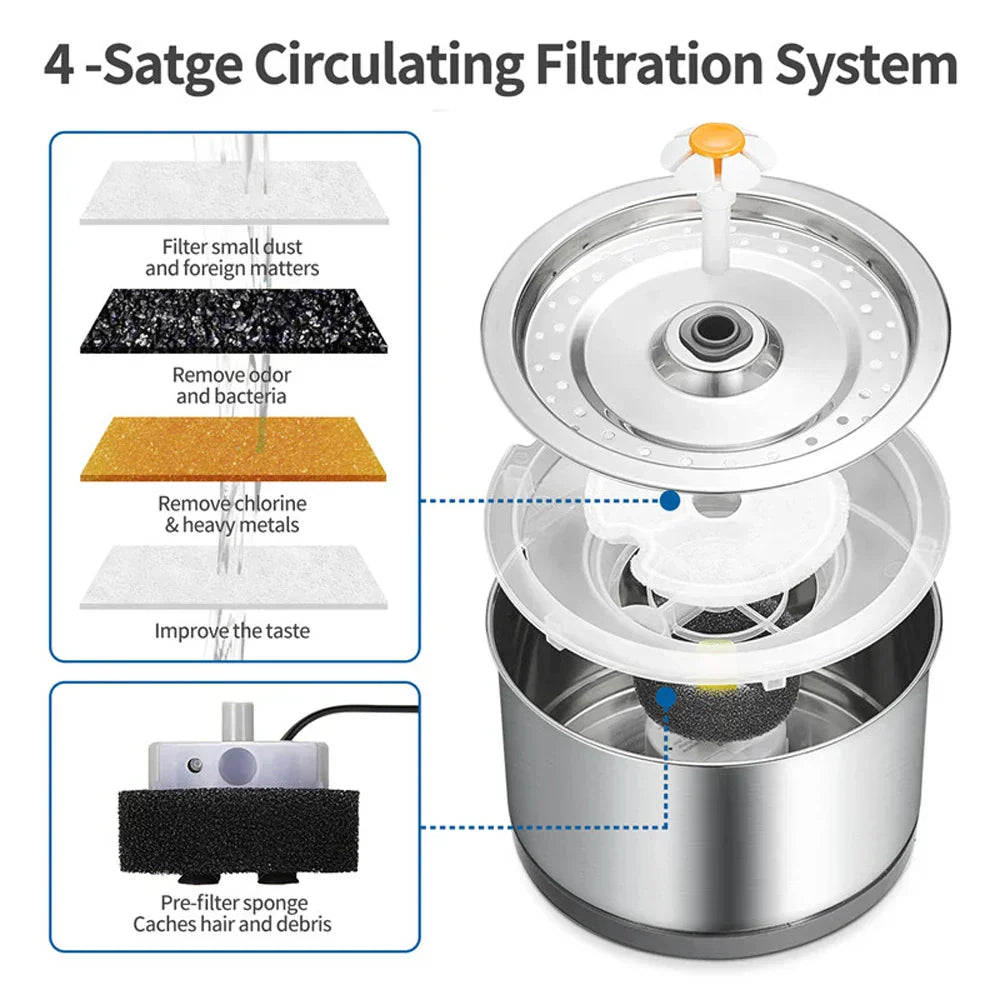 4 -Satge Circulating Filtration System

Filter small dust and foreign matters

Remove odor and bacteria

Remove chlorine & heavy metals

Improve the taste

Pre-filter sponge Caches hair and debris